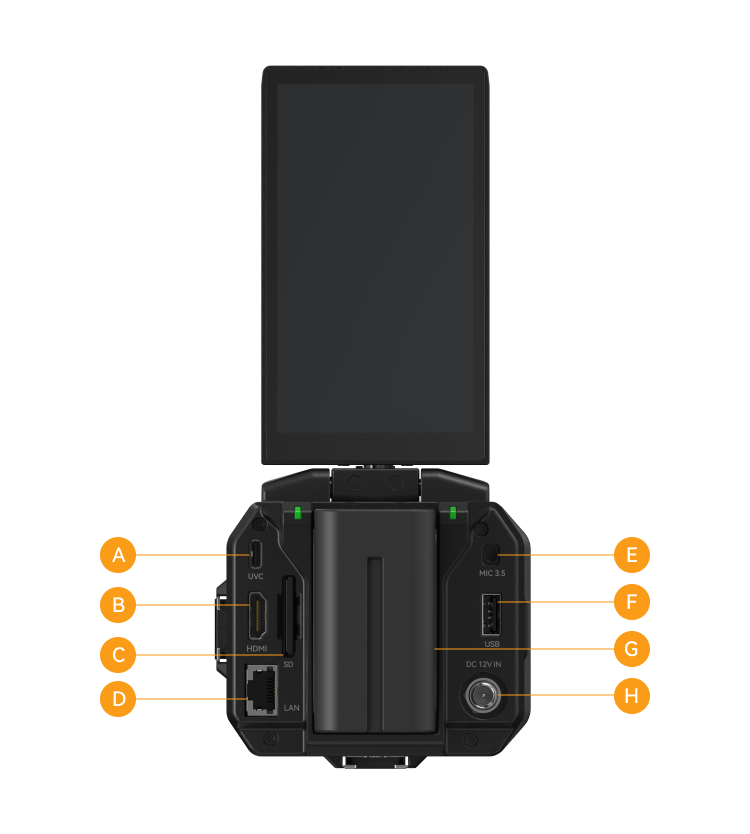 A
UVC
B
HDMI
C
SD
D
LAN
E
MIC 3.5
F
USB
G
DC 12V IN
H